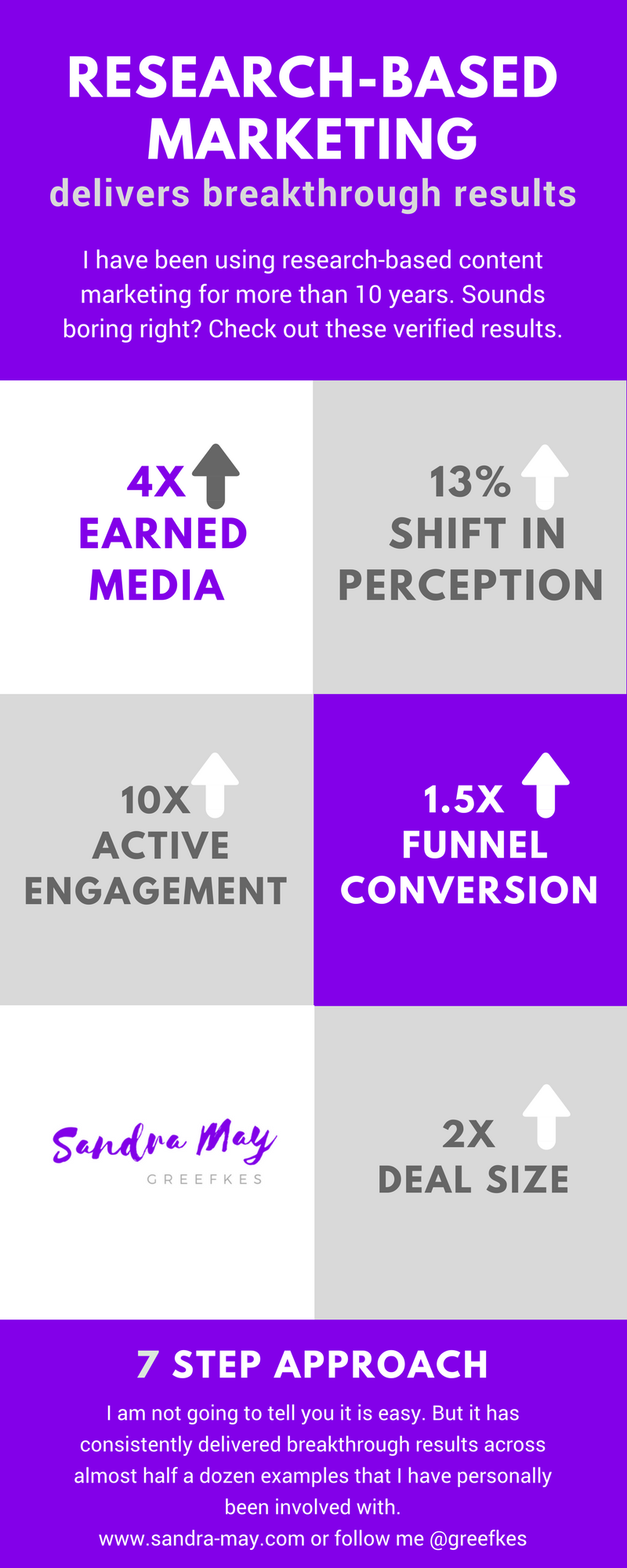 RESEARCH-BASED MARKETING
delivers breakthrough results

I have been using research-based content marketing for more than 10 years. Sounds boring right? Check out these verified results.

4X
EARNED MEDIA

13%
SHIFT IN PERCEPTION

10X
ACTIVE ENGAGEMENT

1.5X
FUNNEL CONVERSION

Sandra May
GREEFKES

2X
DEAL SIZE

7 STEP APPROACH
I am not going to tell you it is easy. But it has consistently delivered breakthrough results across almost half a dozen examples that I have personally been involved with.
www.sandra-may.com or follow me @greefkes